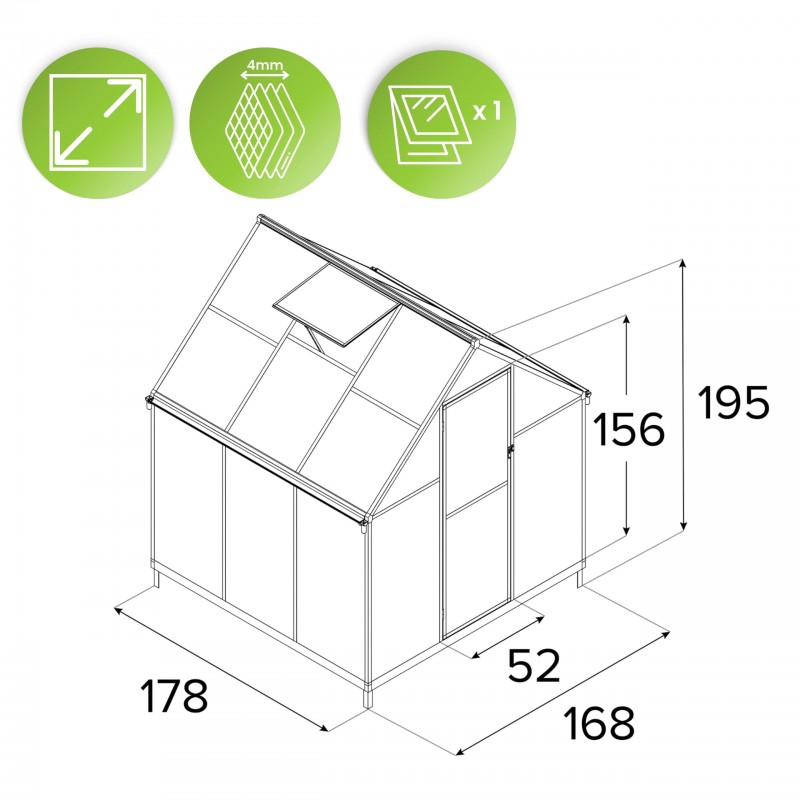 4mm

x 1

195

156

52

178

168